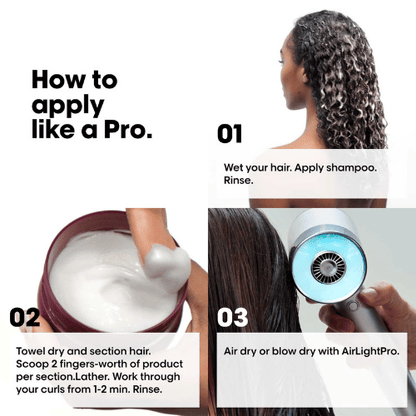 How to apply like a Pro.

01

Wet your hair. Apply shampoo. Rinse.

02

Towel dry and section hair. Scoop 2 fingers-worth of product per section.Lather. Work through your curls from 1-2 min. Rinse.

03

Air dry or blow dry with AirLightPro.